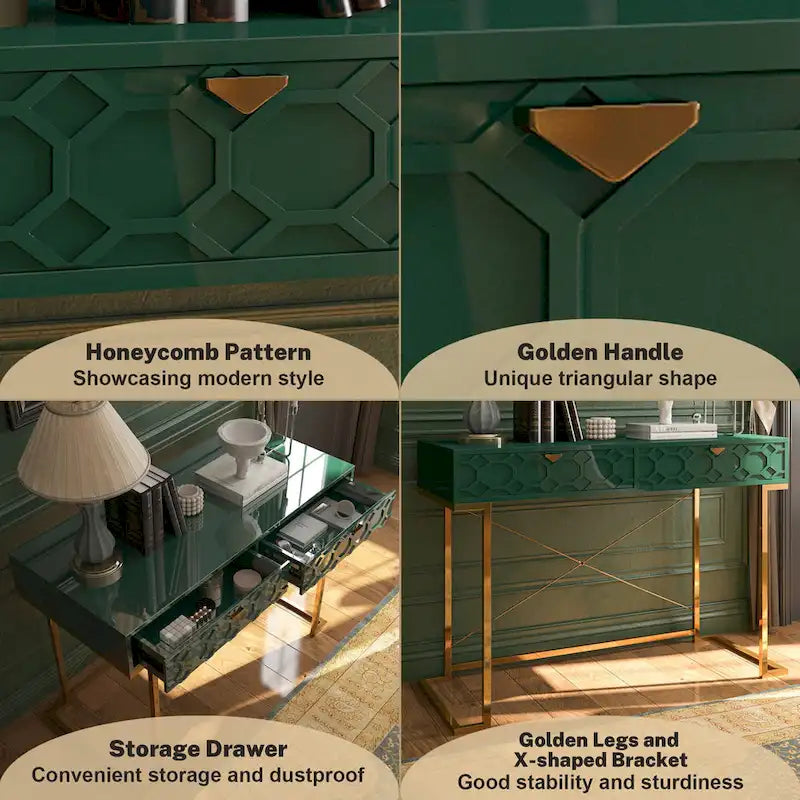 Honeycomb Pattern
Showcasing modern style

Golden Handle
Unique triangular shape

Storage Drawer
Convenient storage and dustproof

Golden Legs and
X-shaped Bracket
Good stability and sturdiness