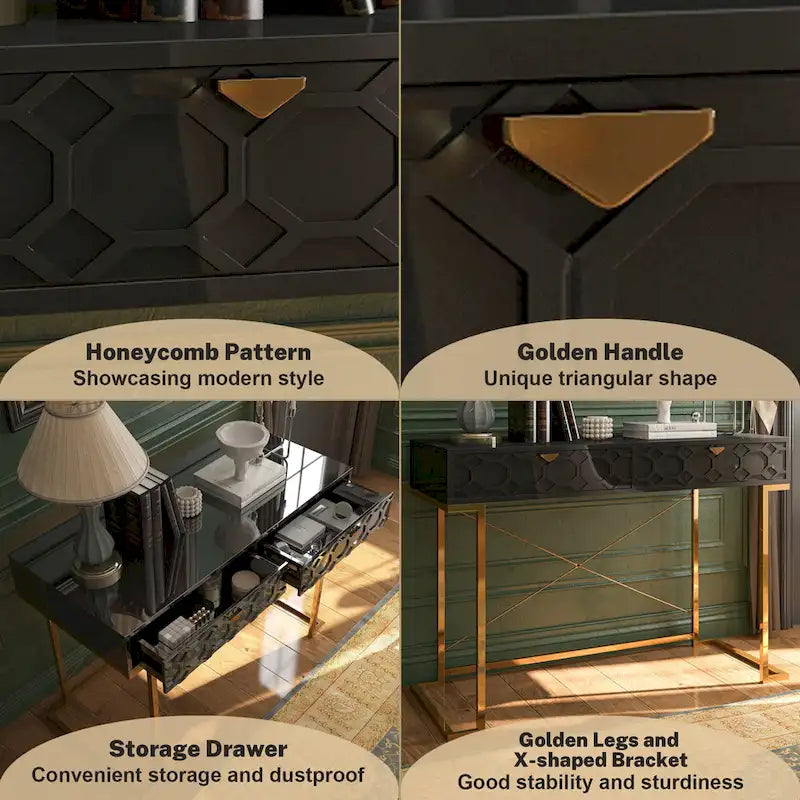 Honeycomb Pattern
Showcasing modern style

Golden Handle
Unique triangular shape

Storage Drawer
Convenient storage and dustproof

Golden Legs and
X-shaped Bracket
Good stability and sturdiness